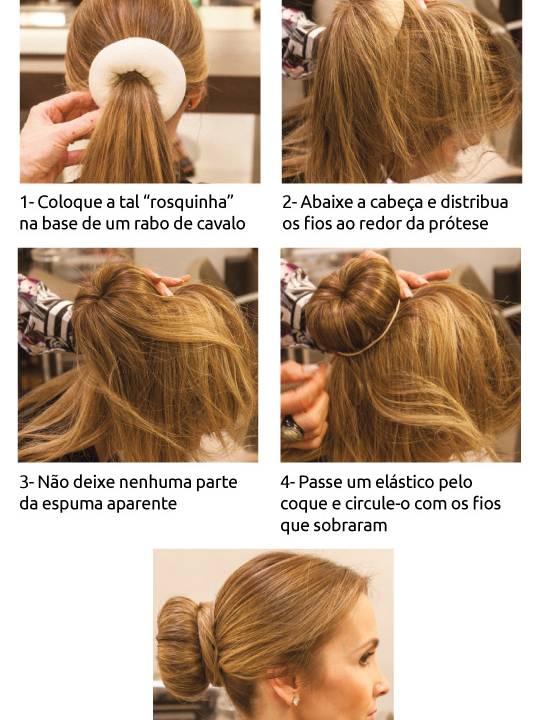 1- Coloque a tal "rosquinha" na base de um rabo de cavalo

2- Abaixe a cabeça e distribua os fios ao redor da prótese

3- Não deixe nenhuma parte da espuma aparente

4- Passe um elástico pelo coque e circule-o com os fios que sobraram